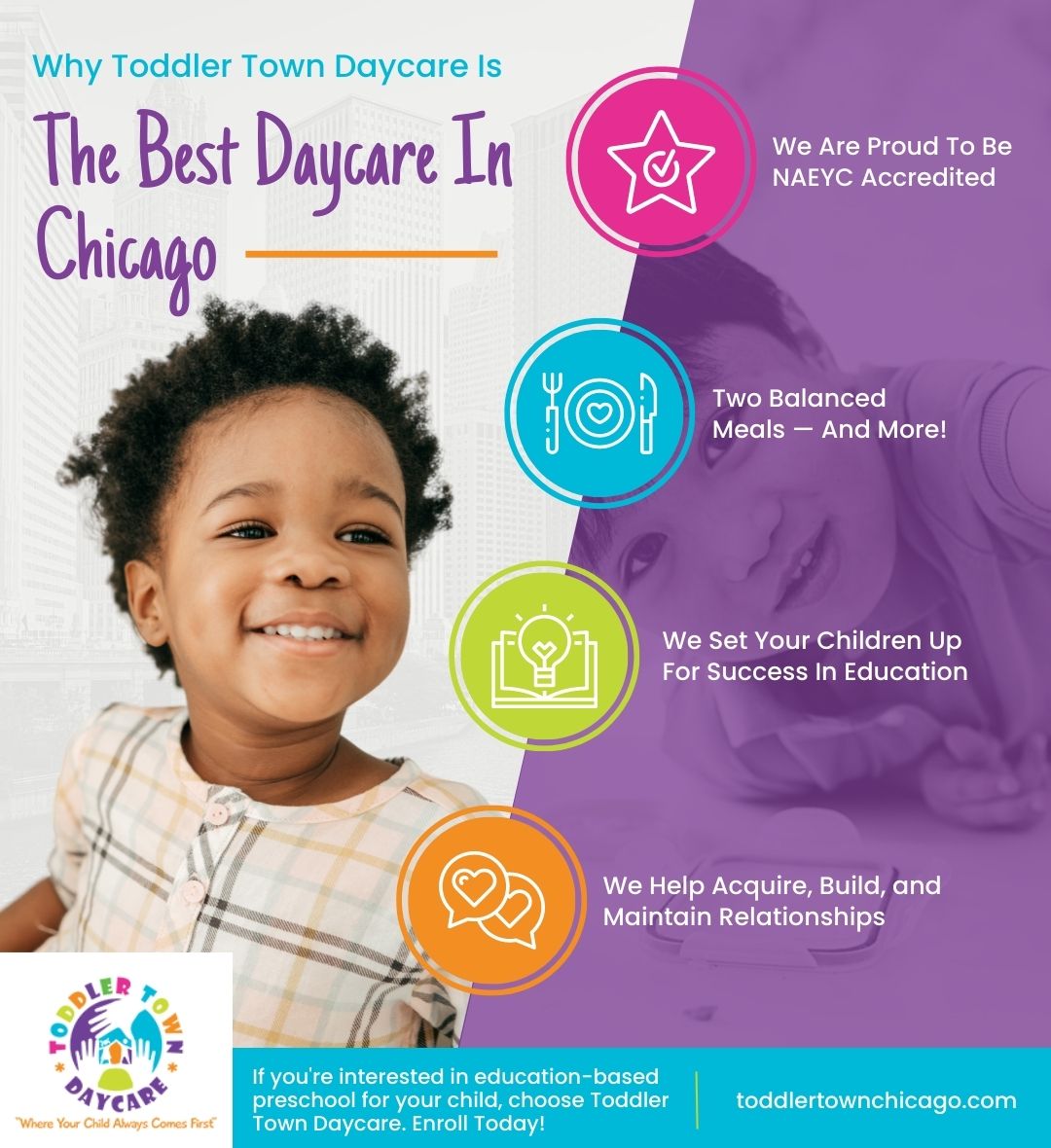 Why Toddler Town Daycare Is

The Best Daycare In Chicago

We Are Proud To Be NAEYC Accredited

Two Balanced Meals — And More!

We Set Your Children Up For Success In Education

We Help Acquire, Build, and Maintain Relationships

TODDLER TOWN DAYCARE

"Where Your Child Always Comes First"

If you're interested in education-based preschool for your child, choose Toddler Town Daycare. Enroll Today!

toddlertownchicago.com